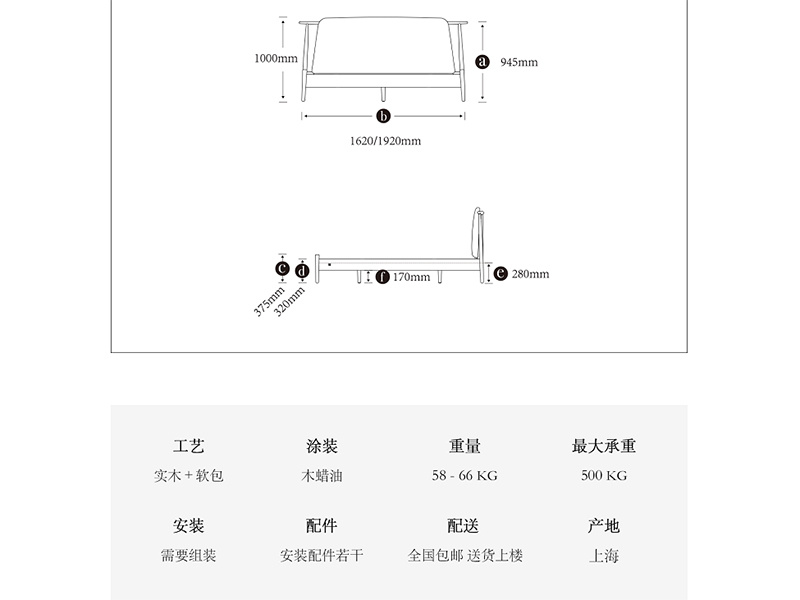 1000mm

a 945mm

b

1620/1920mm

c d

375mm 320mm

f 170mm

e 280mm

工艺
实木 + 软包

涂装
木蜡油

重量
58 - 66 KG

最大承重
500 KG

安装
需要组装

配件
安装配件若干

配送
全国包邮 送货上楼

产地
上海