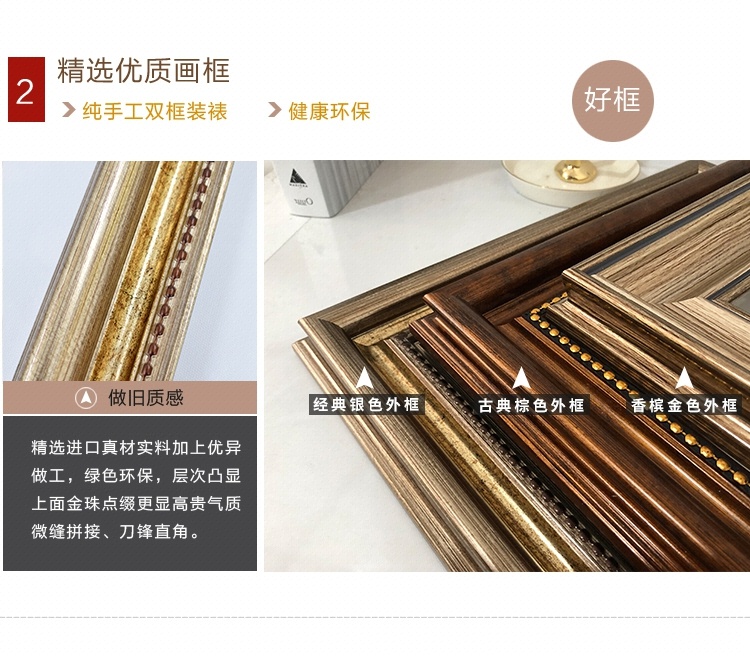 2 精选优质画框

纯手工双框装裱　健康环保

好框

做旧质感

精选进口真材实料加上优异做工，绿色环保，层次凸显上面金珠点缀更显高贵气质微缝拼接、刀锋直角。

经典银色外框

古典棕色外框

香槟金色外框