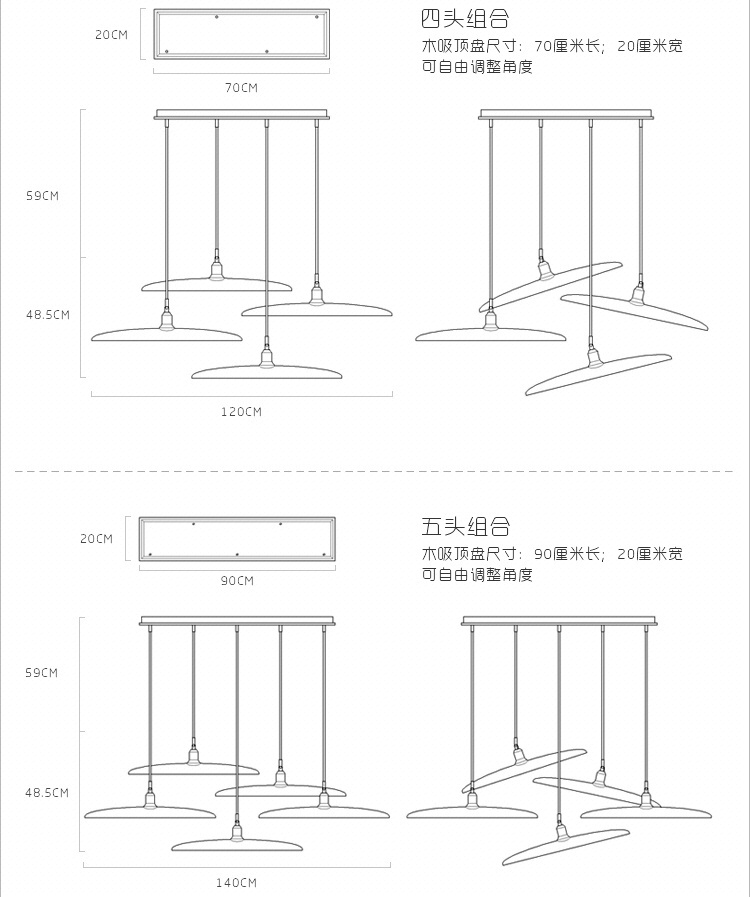 20CM

70CM

四头组合

木吸顶盘尺寸：70厘米长；20厘米宽
可自由调整角度

59CM

48.5CM

120CM

20CM

90CM

五头组合

木吸顶盘尺寸：90厘米长；20厘米宽
可自由调整角度

59CM

48.5CM

140CM